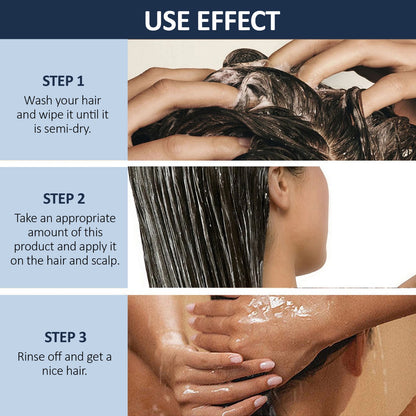 USE EFFECT

STEP 1
Wash your hair and wipe it until it is semi-dry.

STEP 2
Take an appropriate amount of this product and apply it on the hair and scalp.

STEP 3
Rinse off and get a nice hair.